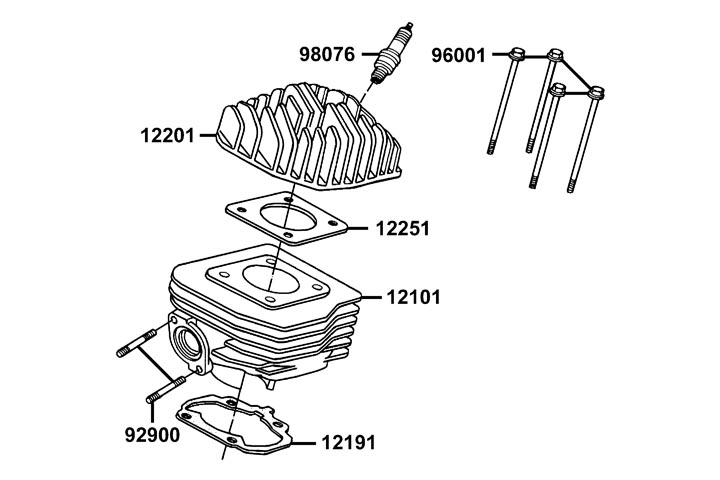 98076
96001
12201
12251
12101
92900
12191